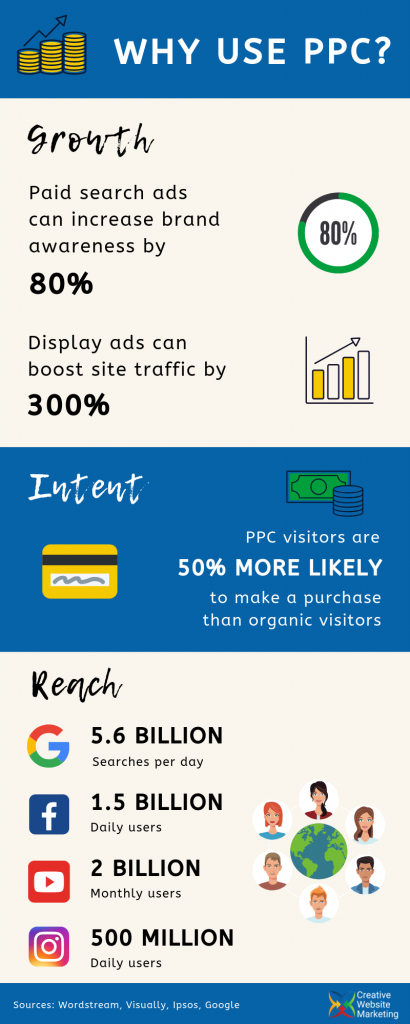 WHY USE PPC?

Growth

Paid search ads can increase brand awareness by

80%

80%

Display ads can boost site traffic by

300%

Intent

PPC visitors are

50% MORE LIKELY

to make a purchase than organic visitors

Reach

5.6 BILLION

Searches per day

1.5 BILLION

Daily users

2 BILLION

Monthly users

500 MILLION

Daily users

Sources: Wordstream, Visually, Ipsos, Google

Creative Website Marketing