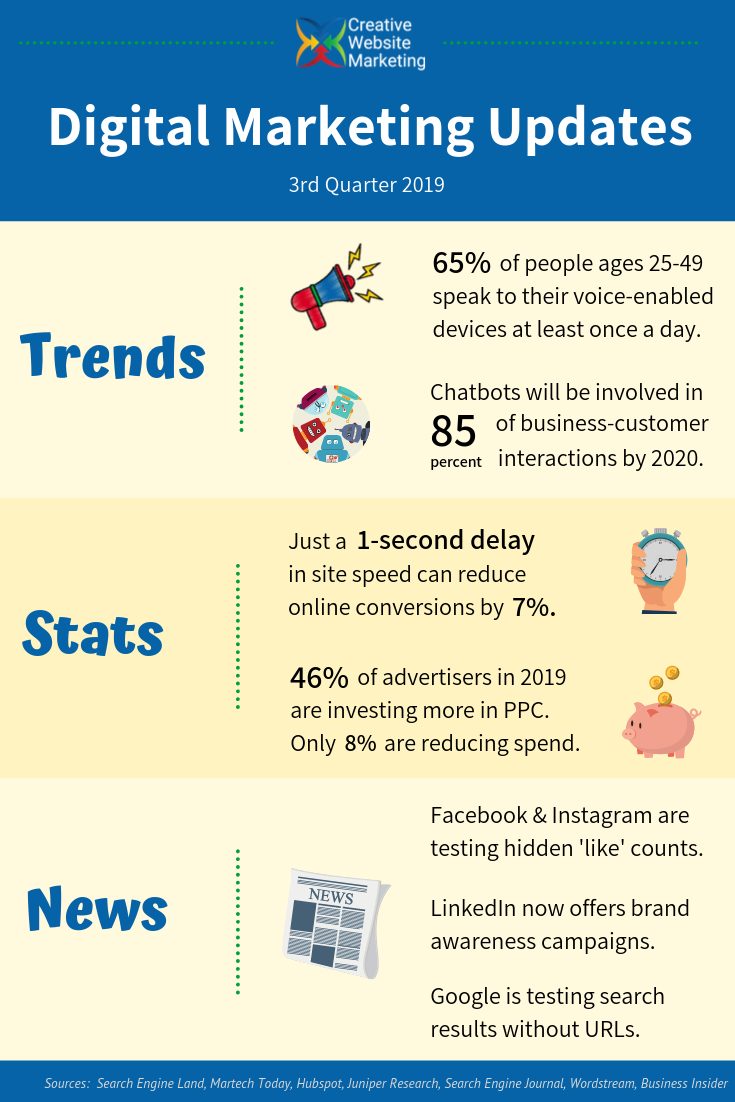 Creative Website Marketing

Digital Marketing Updates

3rd Quarter 2019

Trends

65% of people ages 25-49 speak to their voice-enabled devices at least once a day.

Chatbots will be involved in 85 percent of business-customer interactions by 2020.

Stats

Just a 1-second delay in site speed can reduce online conversions by 7%.

46% of advertisers in 2019 are investing more in PPC. Only 8% are reducing spend.

News

NEWS

Facebook & Instagram are testing hidden 'like' counts.

LinkedIn now offers brand awareness campaigns.

Google is testing search results without URLs.

Sources: Search Engine Land, Martech Today, Hubspot, Juniper Research, Search Engine Journal, Wordstream, Business Insider